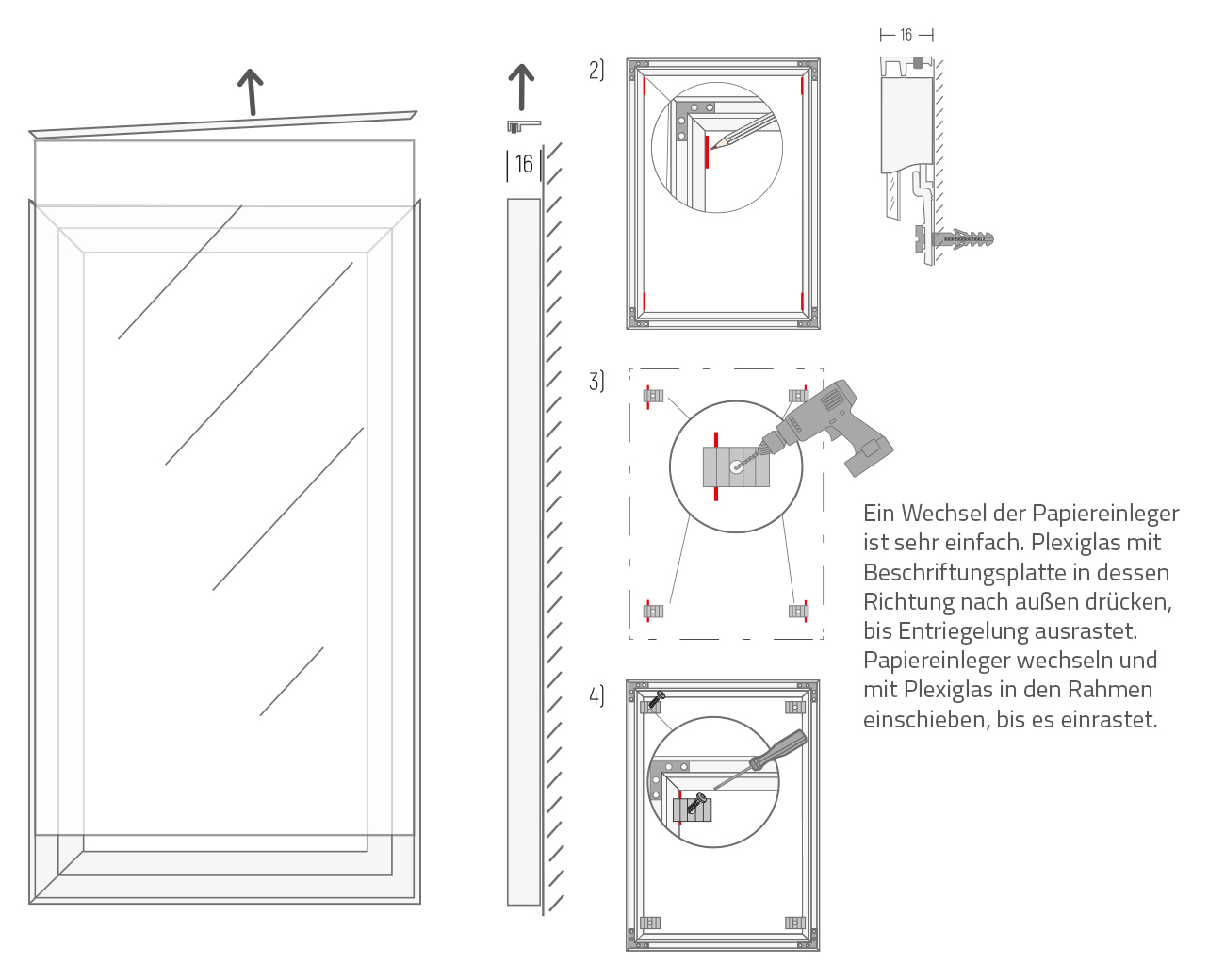 16

2)

16

3)

Ein Wechsel der Papiereinleger ist sehr einfach. Plexiglas mit Beschriftungsplatte in dessen Richtung nach außen drücken, bis Entriegelung ausrastet. Papiereinleger wechseln und mit Plexiglas in den Rahmen einschieben, bis es einrastet.

4)