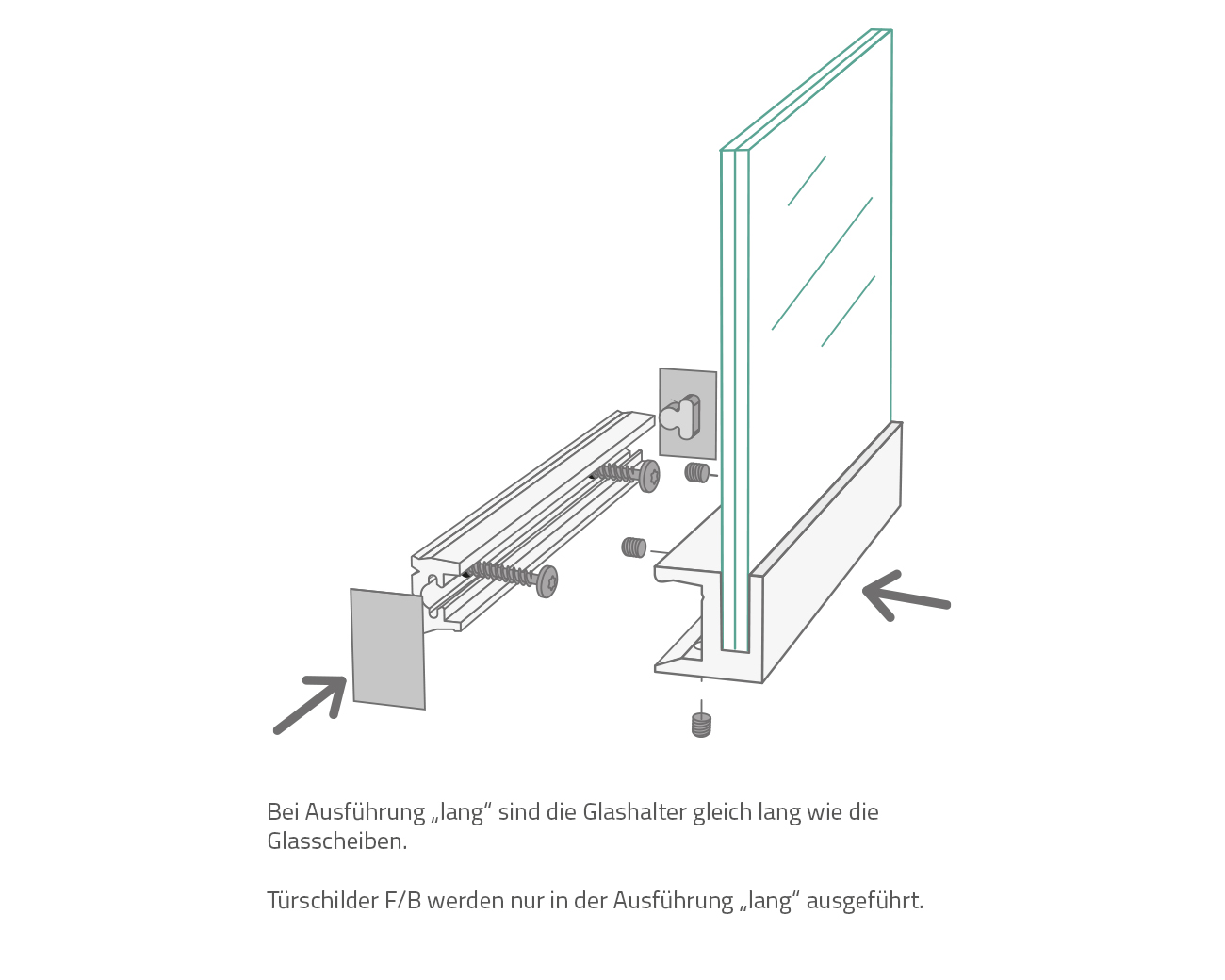 Bei Ausführung „lang“ sind die Glashalter gleich lang wie die Glasscheiben.

Türschilder F/B werden nur in der Ausführung „lang“ ausgeführt.