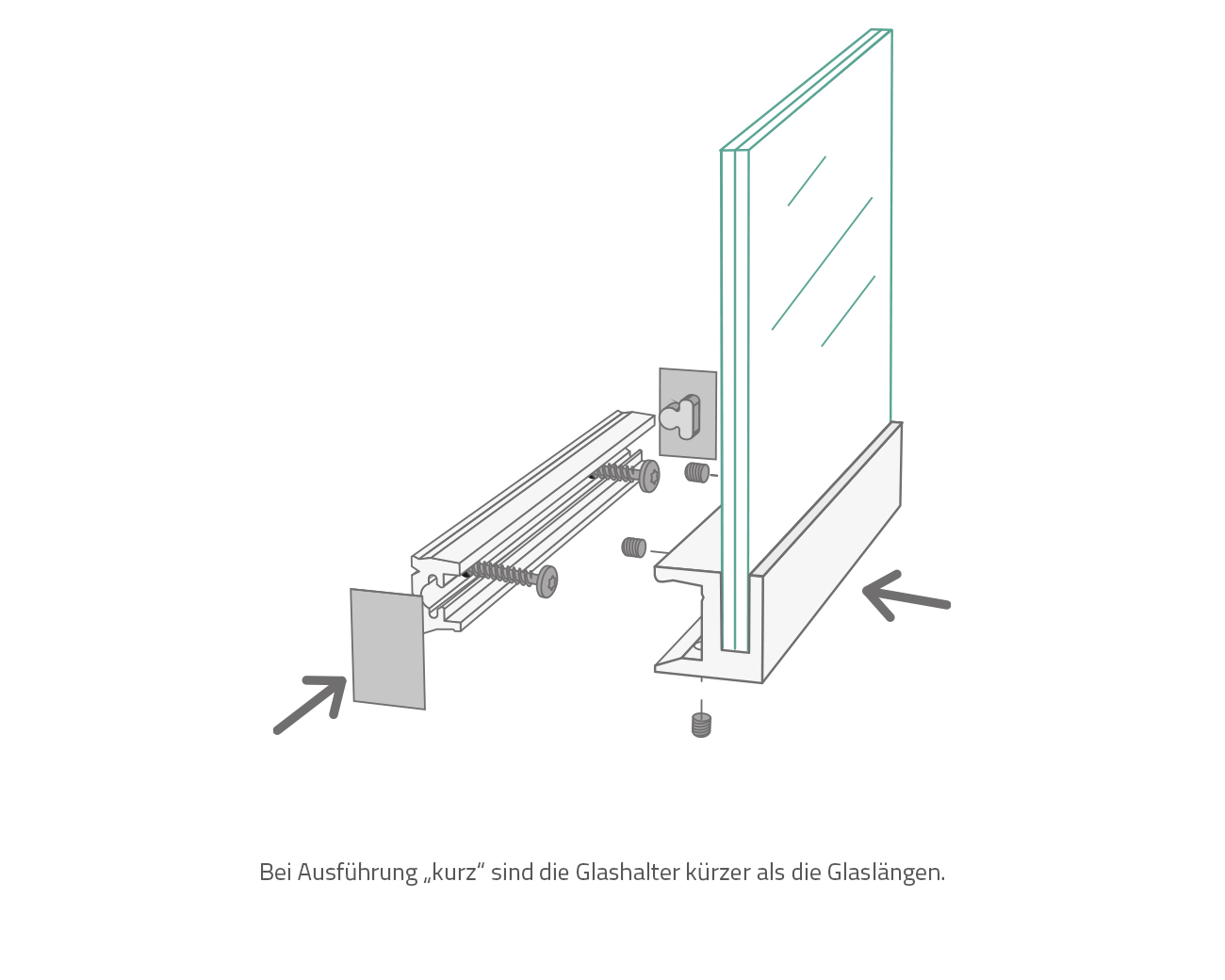 Bei Ausführung „kurz“ sind die Glashalter kürzer als die Glaslängen.