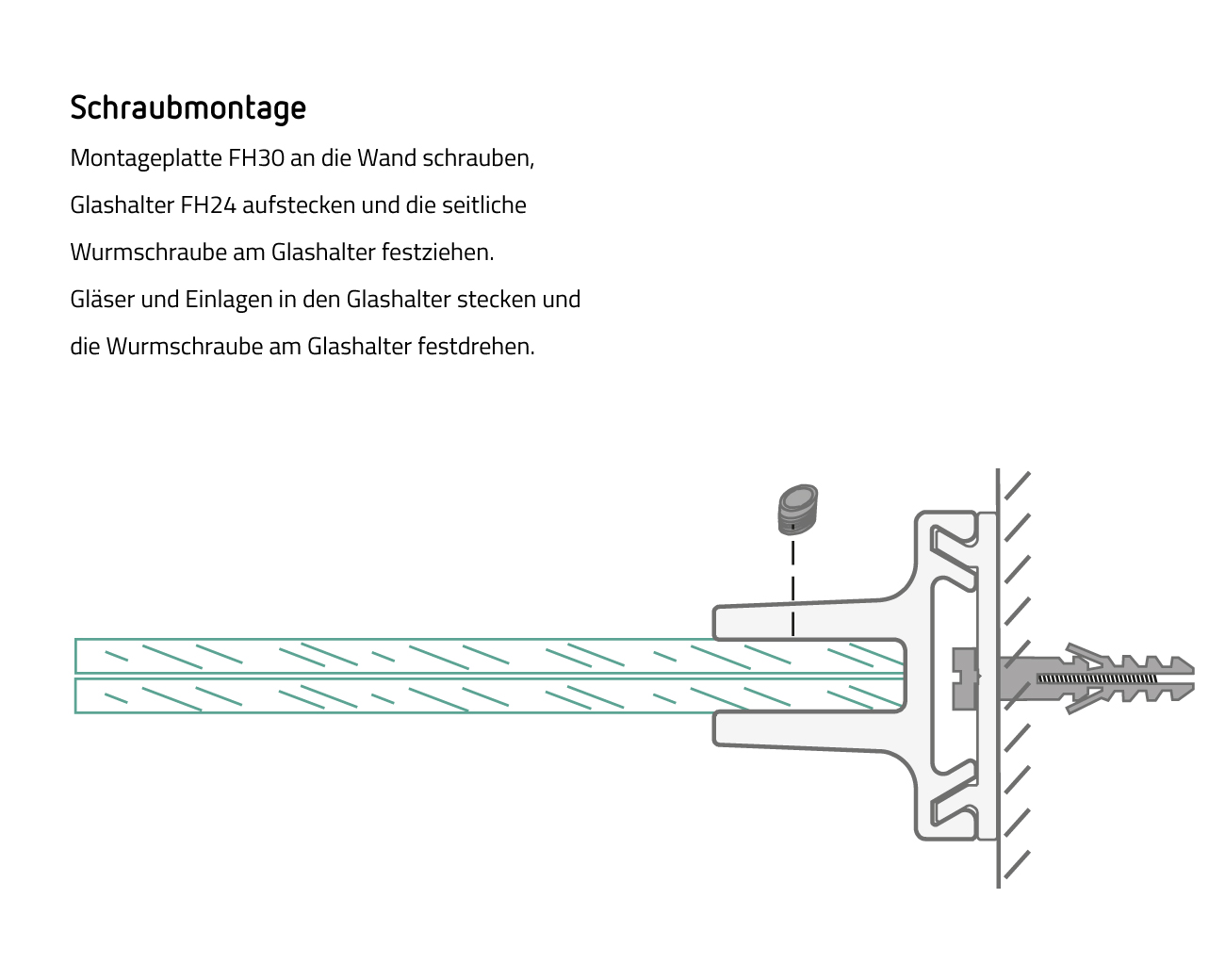 Schraubmontage

Montageplatte FH30 an die Wand schrauben, Glashalter FH24 aufstecken und die seitliche Wurmschraube am Glashalter festziehen.
Gläser und Einlagen in den Glashalter stecken und die Wurmschraube am Glashalter festdrehen.