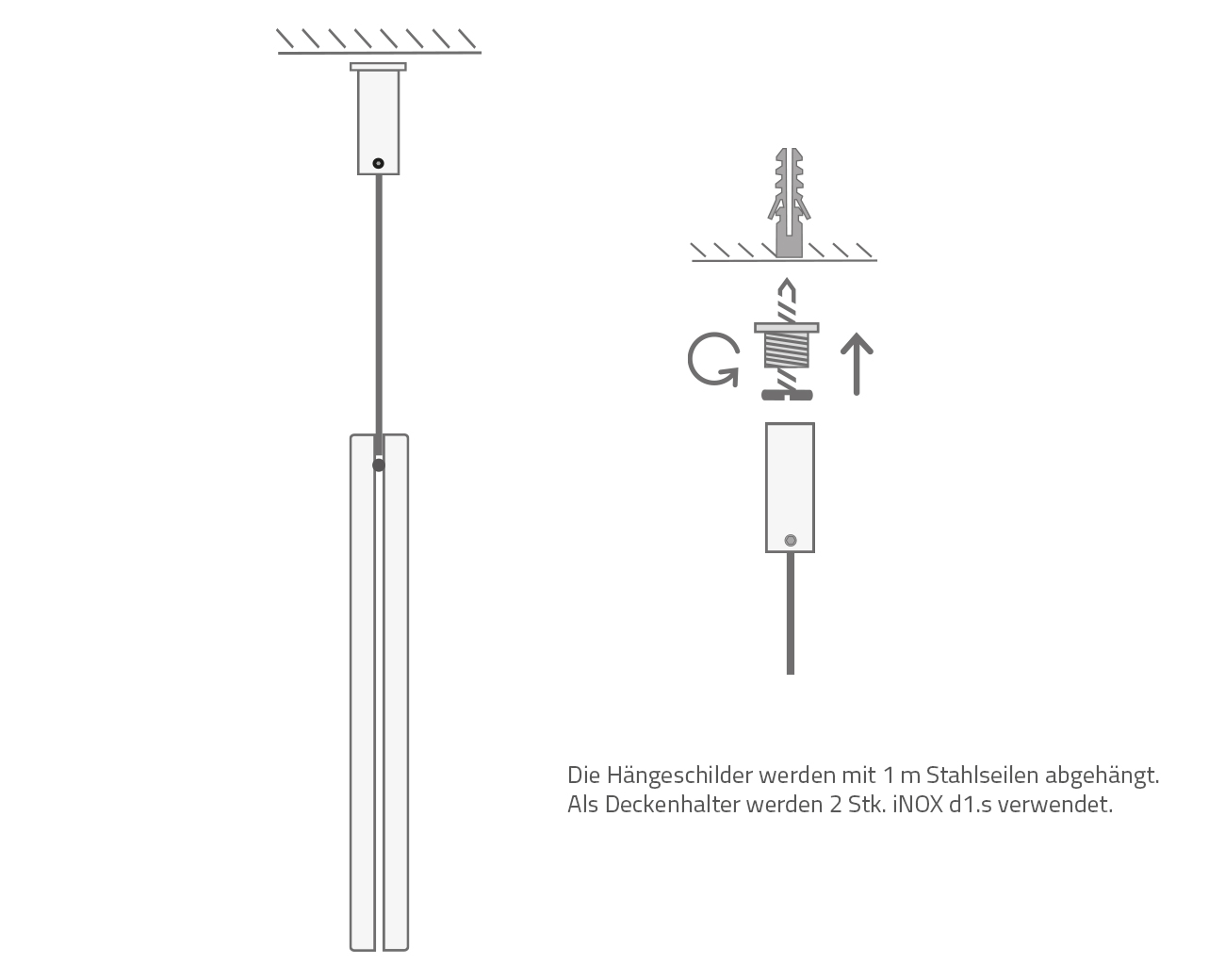 Die Hängeschilder werden mit 1 m Stahlseilen abgehängt.
Als Deckenhalter werden 2 Stk. iNOX d1.s verwendet.