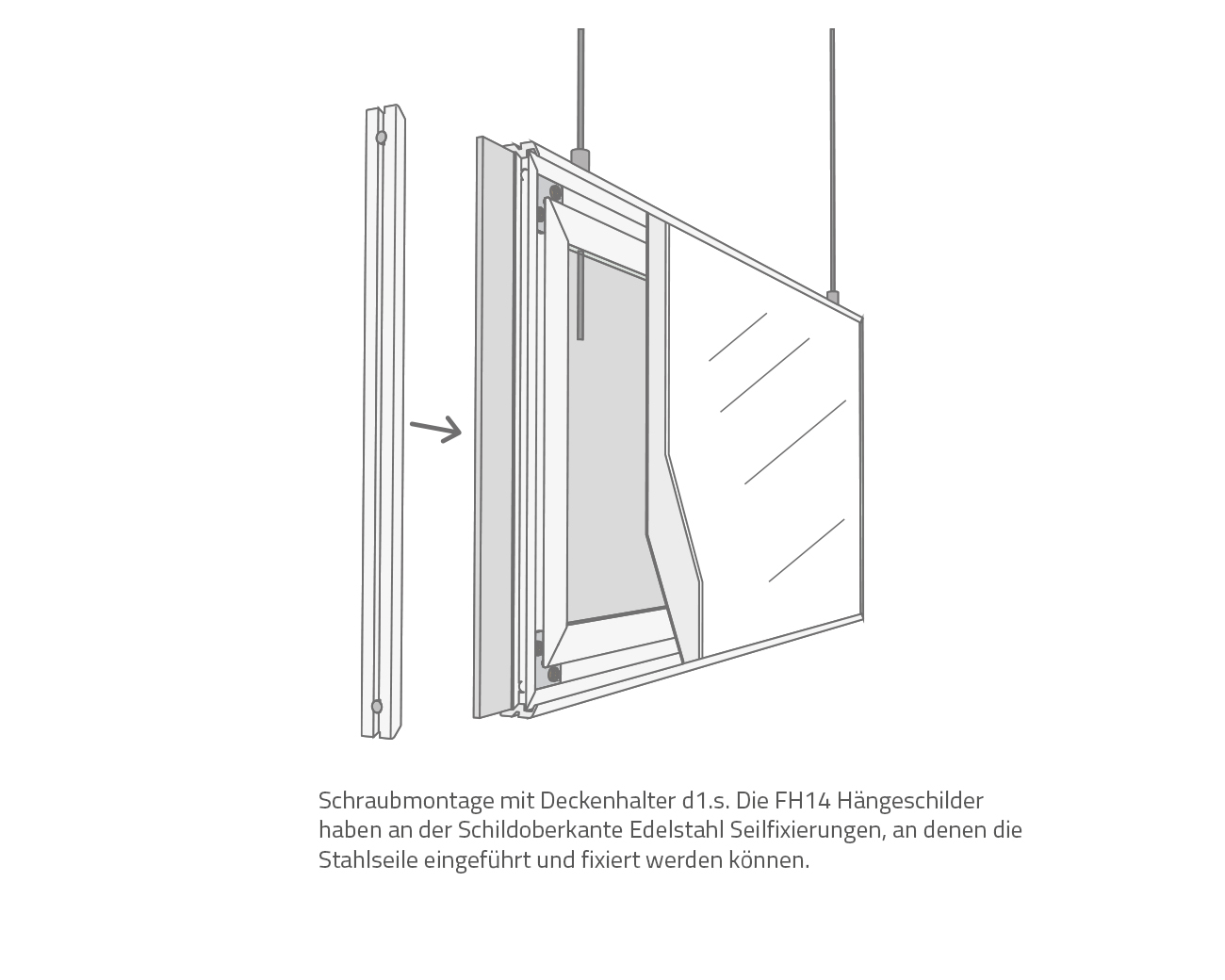 Schraubmontage mit Deckenhalter d1.s. Die FH14 Hängeschilder haben an der Schildoberkante Edelstahl Seilfixierungen, an denen die Stahlseile eingeführt und fixiert werden können.