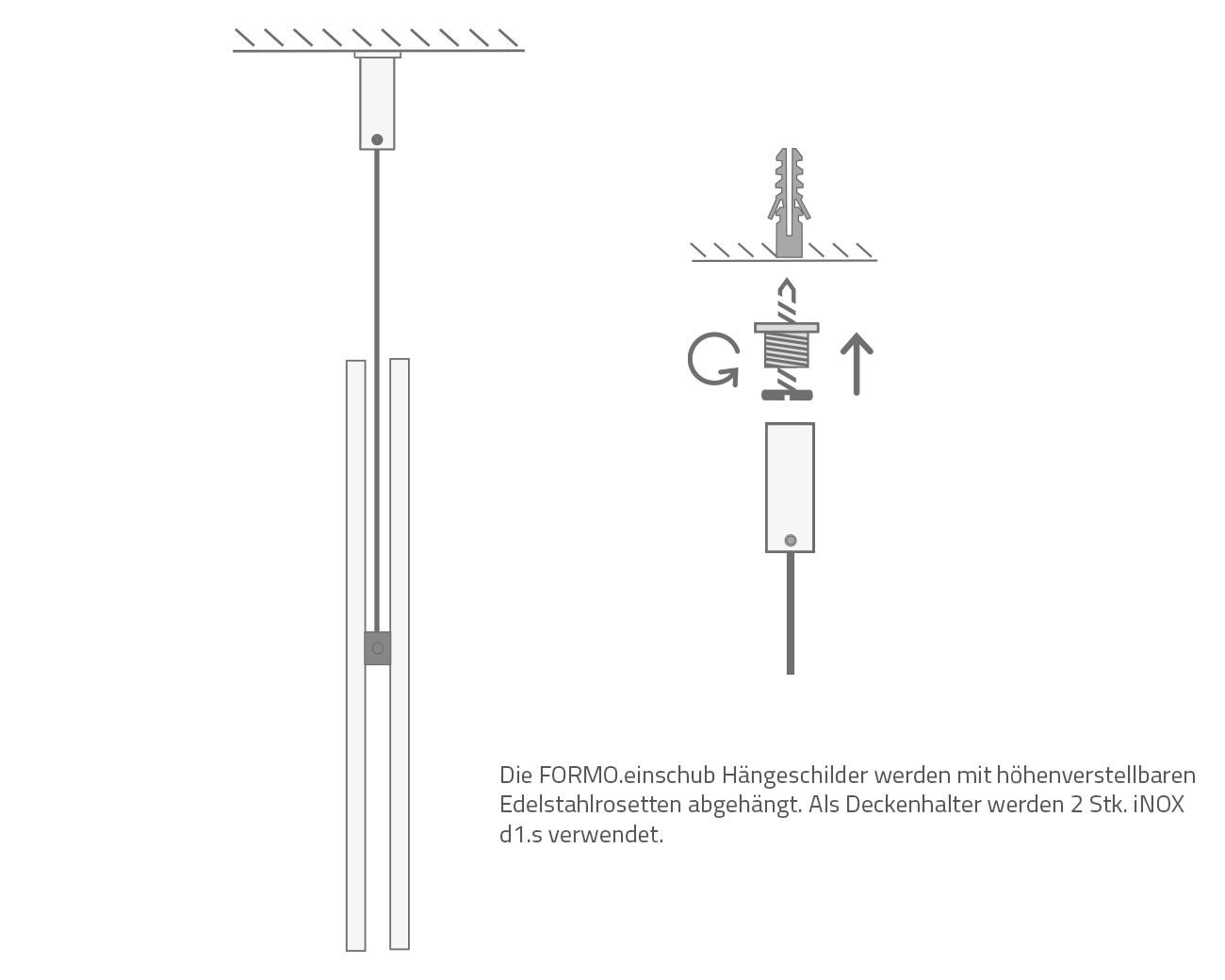 Die FORMO.einschub Hängeschilder werden mit höhenverstellbaren Edelstahlrosetten abgehängt. Als Deckenhalter werden 2 Stk. iNOX d1.s verwendet.