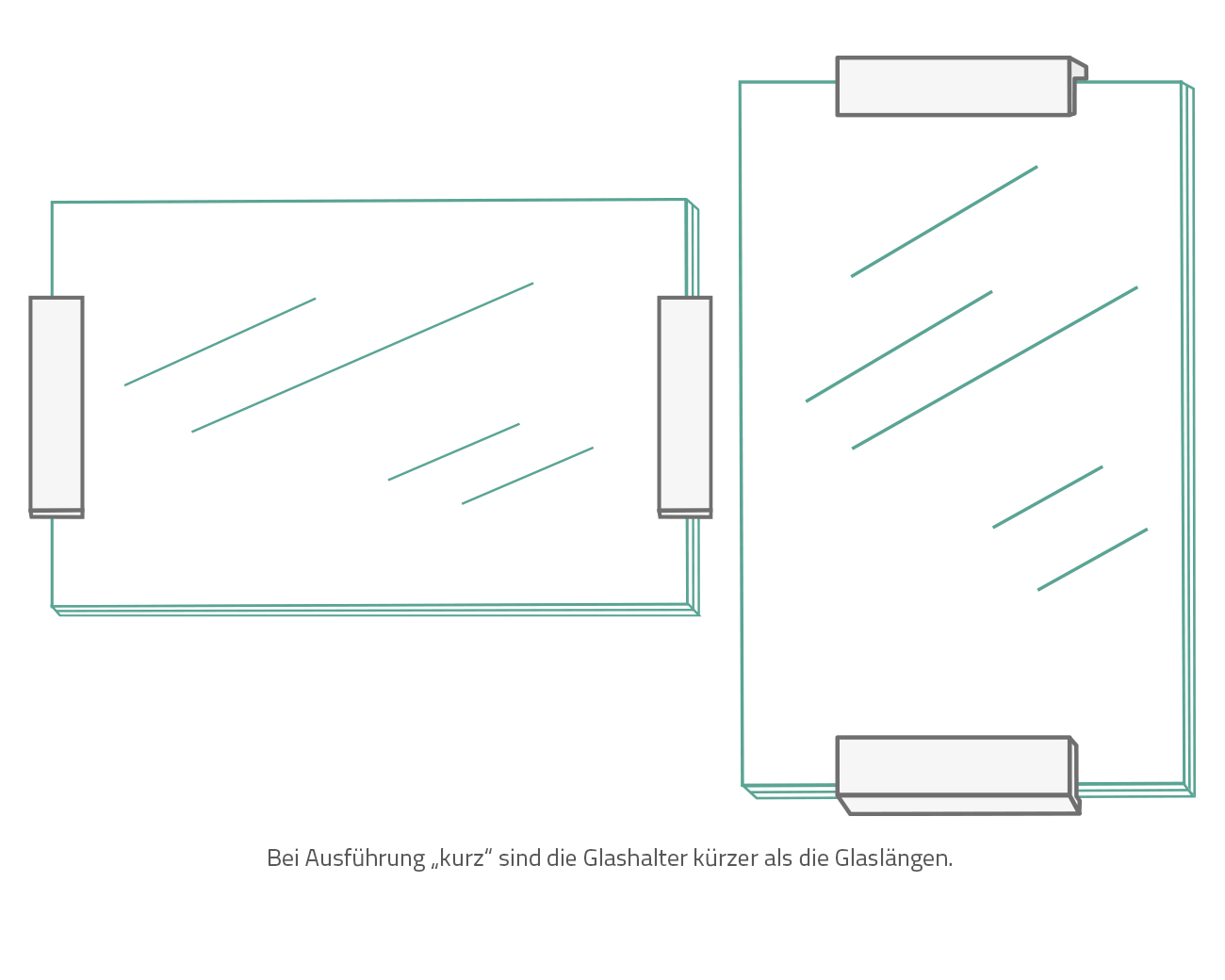 Bei Ausführung „kurz“ sind die Glashalter kürzer als die Glaslängen.