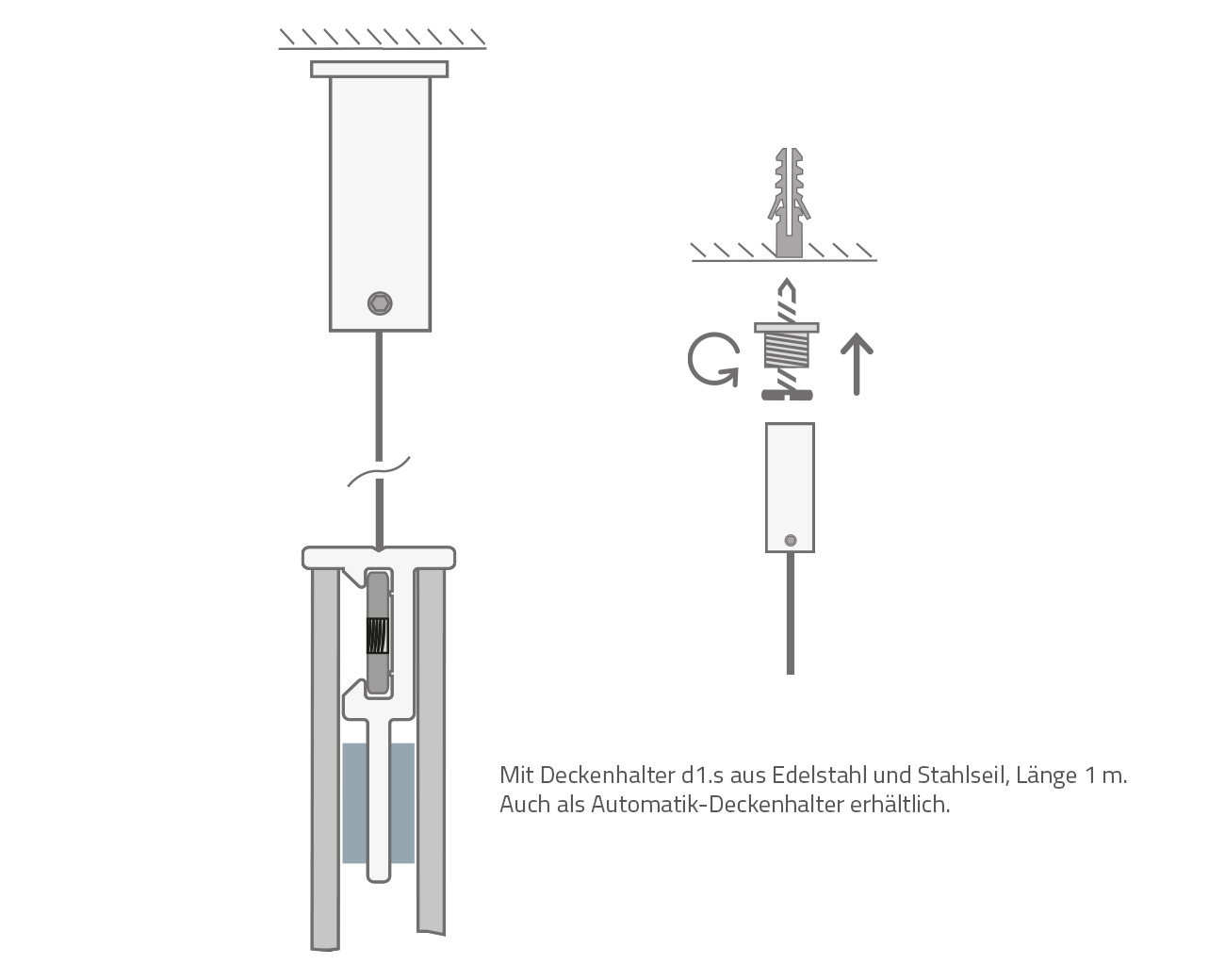 Mit Deckenhalter d1.s aus Edelstahl und Stahlseil, Länge 1 m.
Auch als Automatik-Deckenhalter erhältlich.