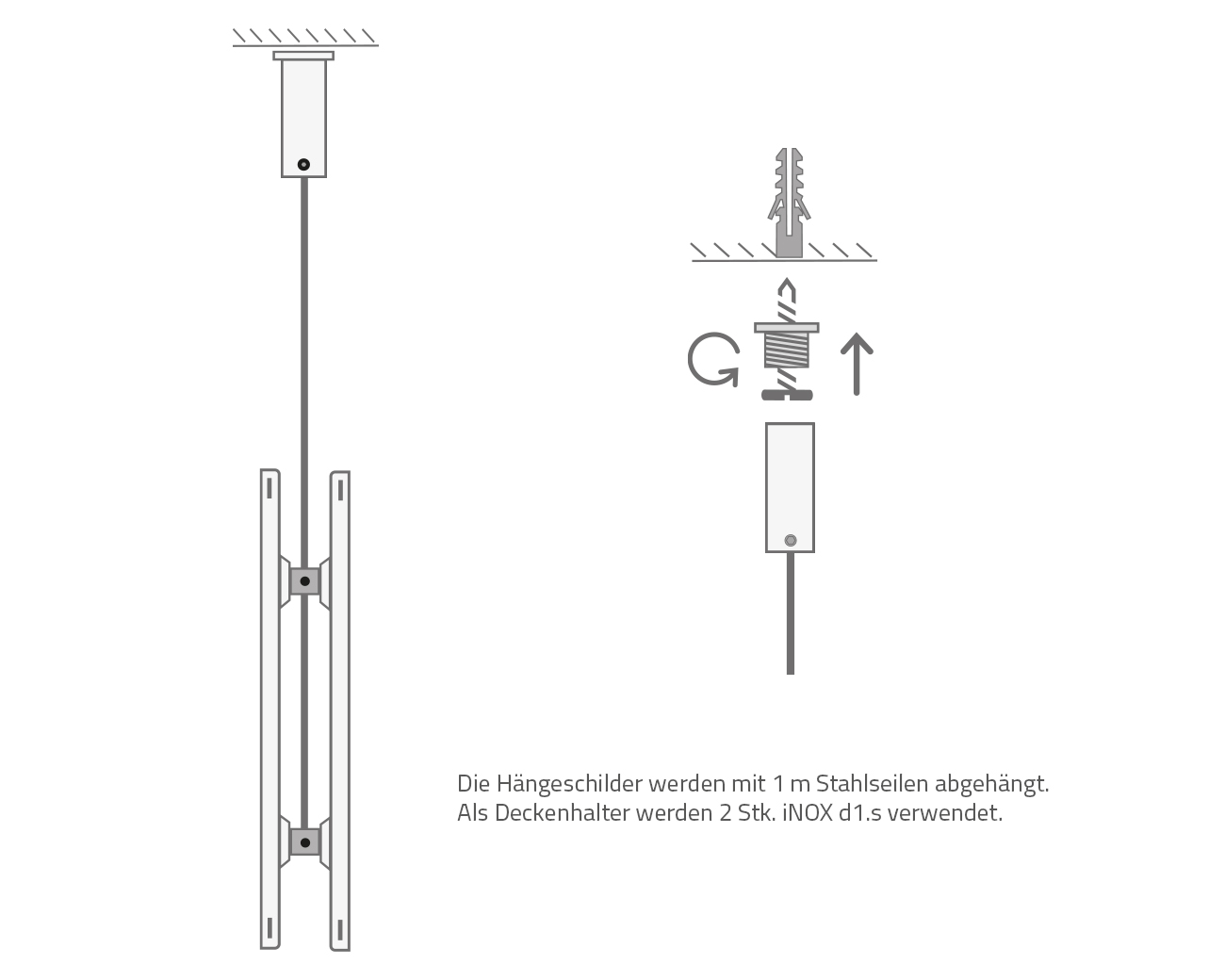 Die Hängeschilder werden mit 1 m Stahlseilen abgehängt.
Als Deckenhalter werden 2 Stk. iNOX d1.s verwendet.