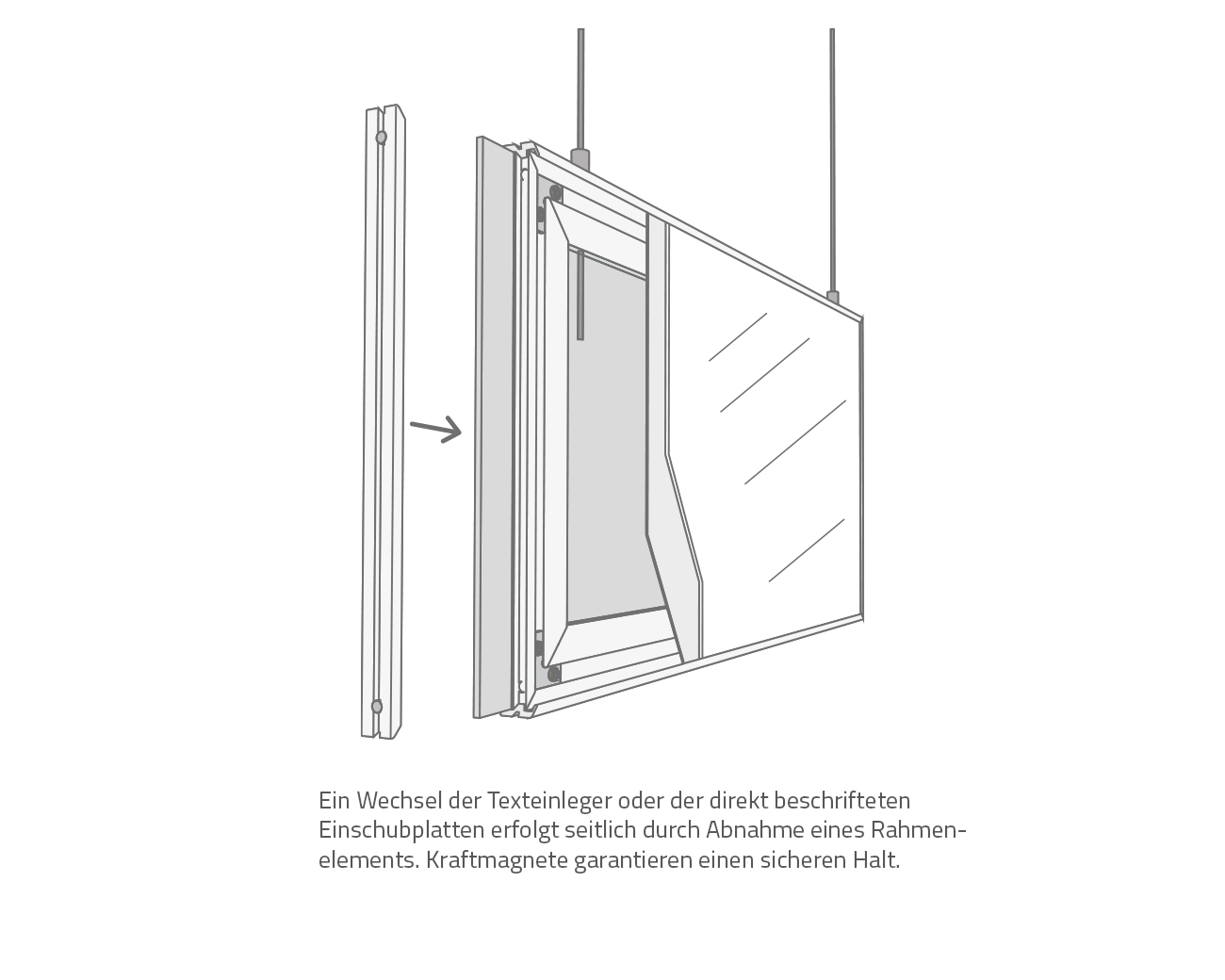 Ein Wechsel der Texteinleger oder der direkt beschrifteten Einschubplatten erfolgt seitlich durch Abnahme eines Rahmenelements. Kraftmagnete garantieren einen sicheren Halt.