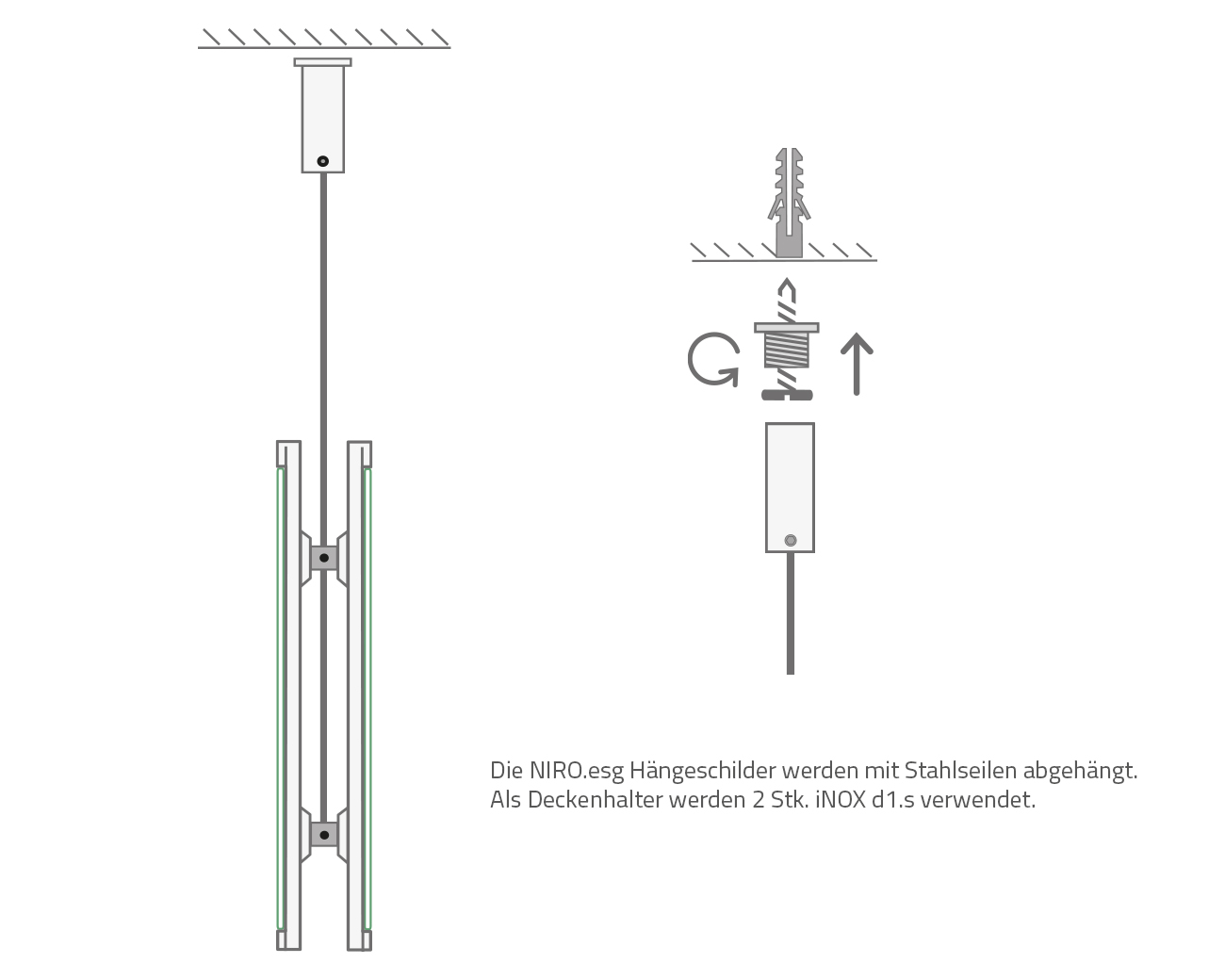 Die NIRO.esg Hängeschilder werden mit Stahlseilen abgehängt.
Als Deckenhalter werden 2 Stk. iNOX d1.s verwendet.