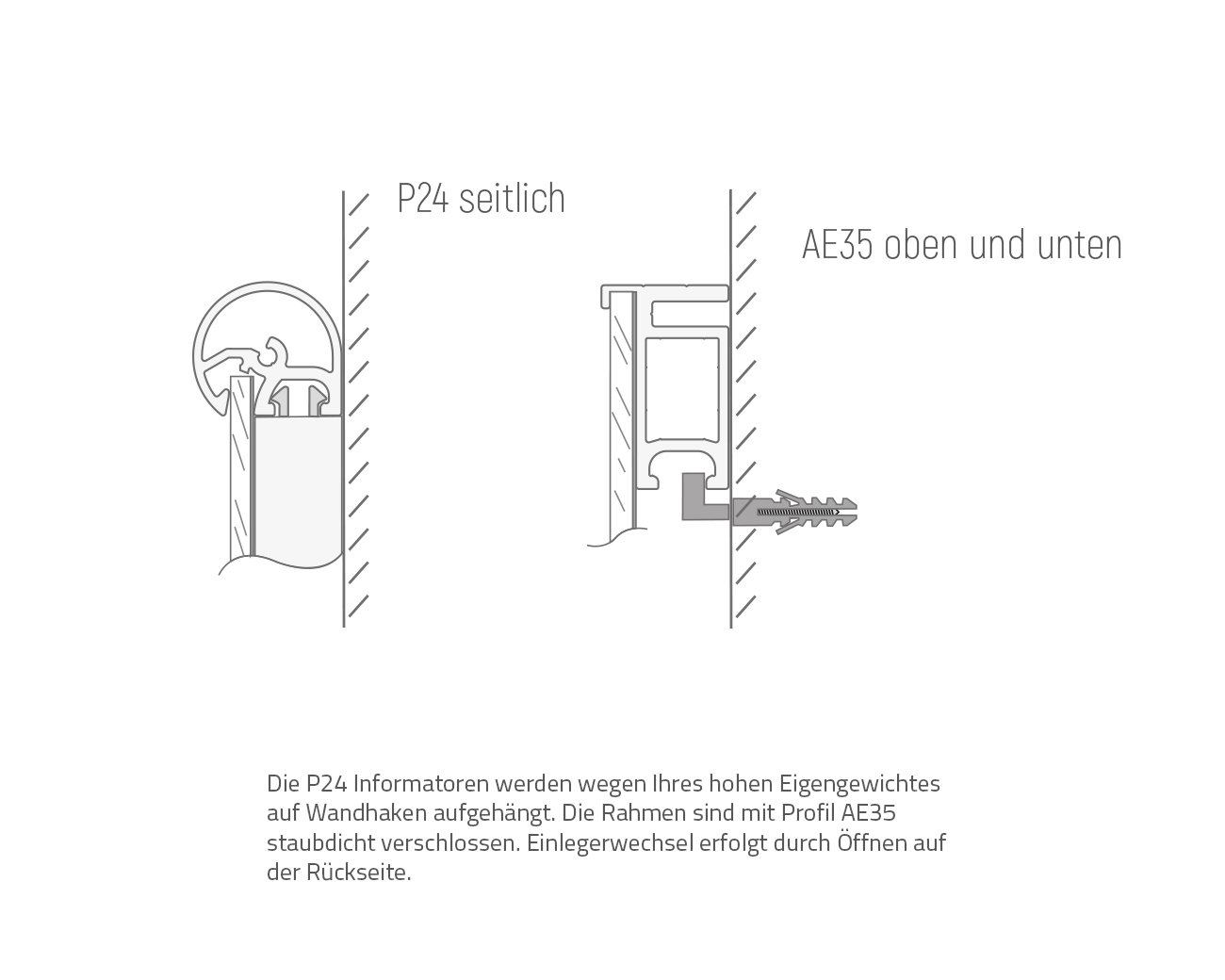 P24 seitlich

AE35 oben und unten

Die P24 Informatoren werden wegen Ihres hohen Eigengewichtes auf Wandhaken aufgehängt. Die Rahmen sind mit Profil AE35 staubdicht verschlossen. Einlegerwechsel erfolgt durch Öffnen auf der Rückseite.